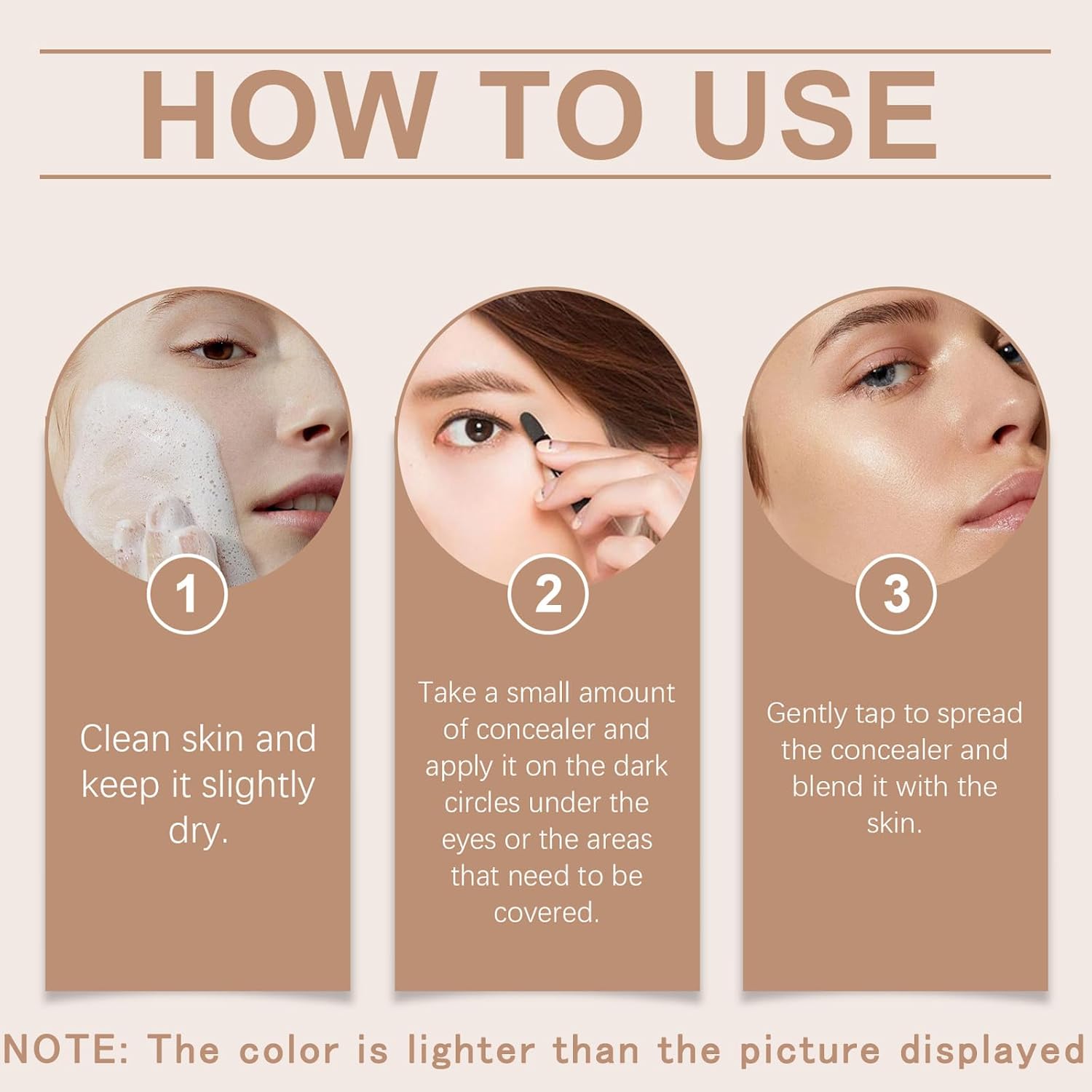 HOW TO USE

1

Clean skin and keep it slightly dry.

2

Take a small amount of concealer and apply it on the dark circles under the eyes or the areas that need to be covered.

3

Gently tap to spread the concealer and blend it with the skin.

NOTE: The color is lighter than the picture displayed